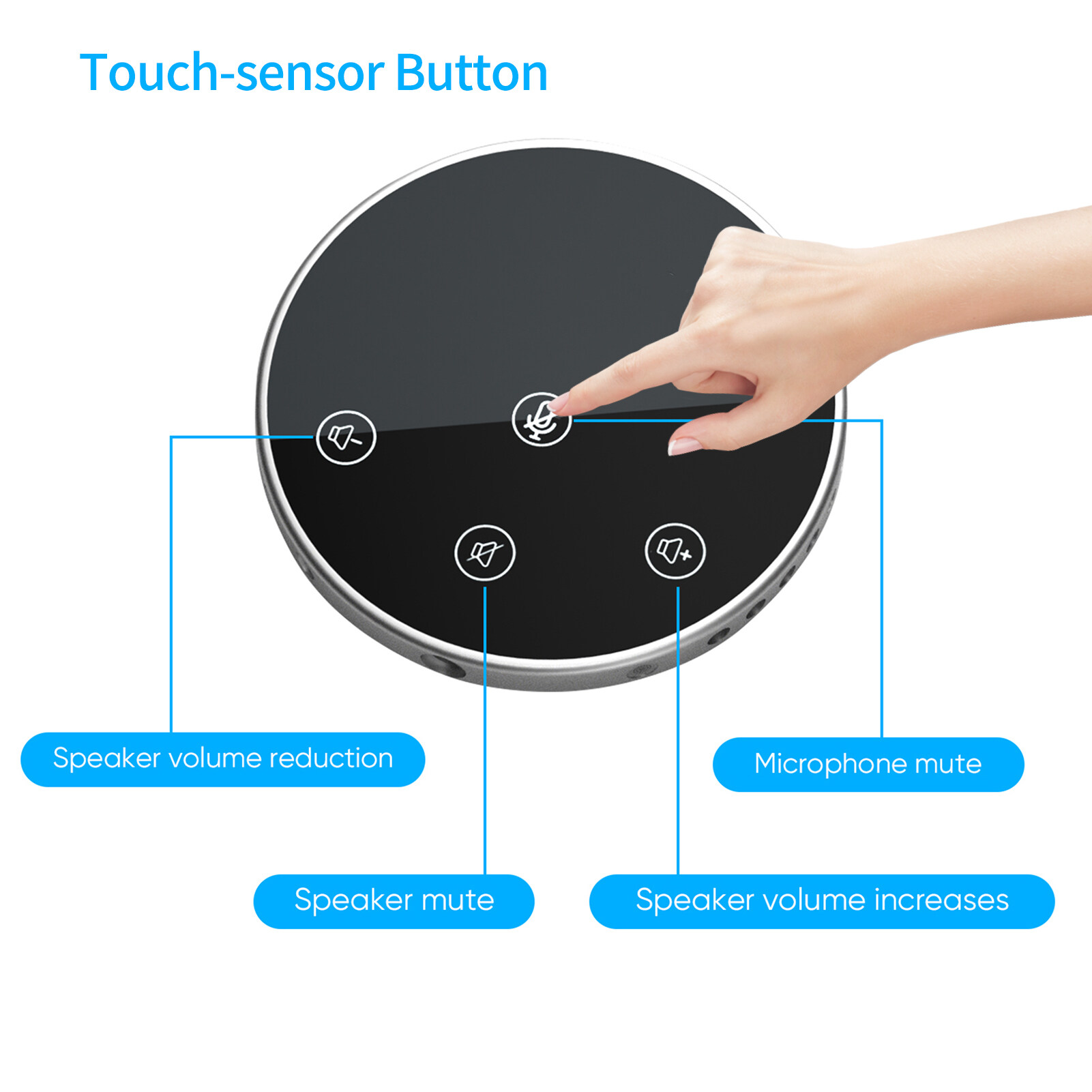 Touch-sensor Button

Speaker volume reduction

Microphone mute

Speaker mute

Speaker volume increases