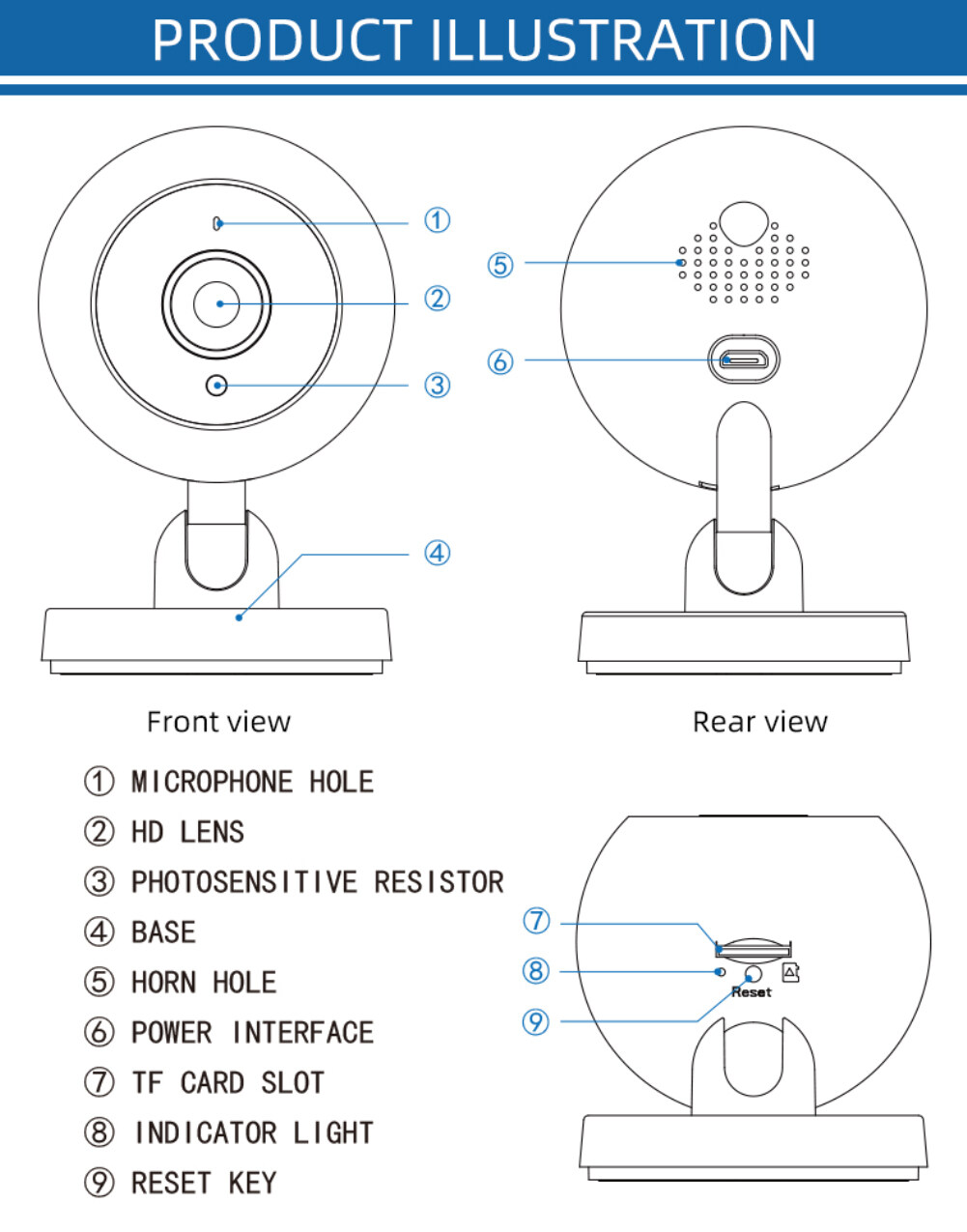 PRODUCT ILLUSTRATION

①
②
③
④

⑤
⑥

Front view

Rear view

① MICROPHONE HOLE
② HD LENS
③ PHOTOSENSITIVE RESISTOR
④ BASE
⑤ HORN HOLE
⑥ POWER INTERFACE
⑦ TF CARD SLOT
⑧ INDICATOR LIGHT
⑨ RESET KEY

⑦
⑧
⑨
Reset