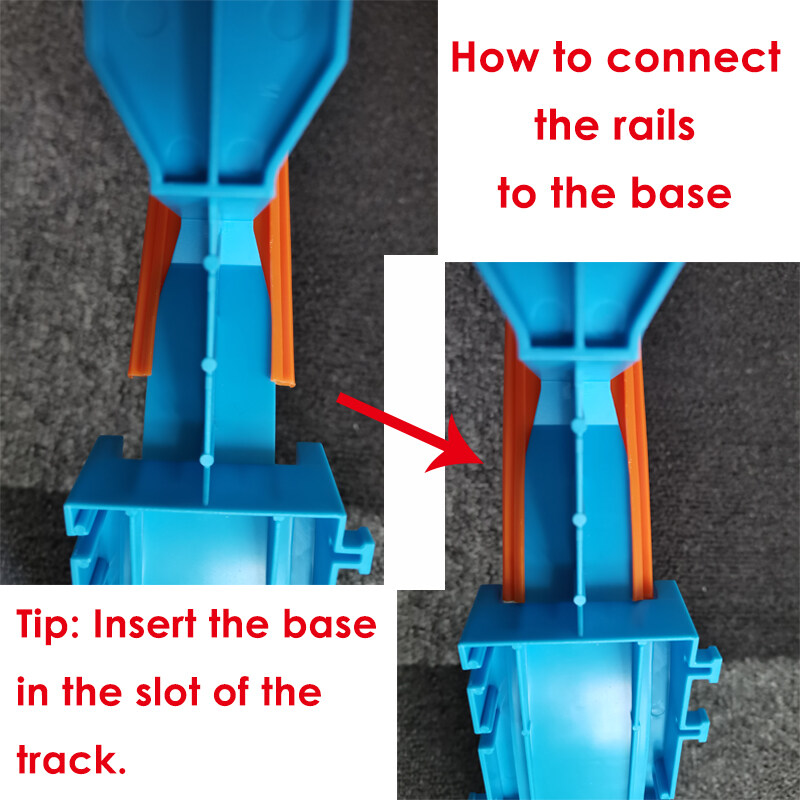 How to connect the rails to the base

Tip: Insert the base in the slot of the track.