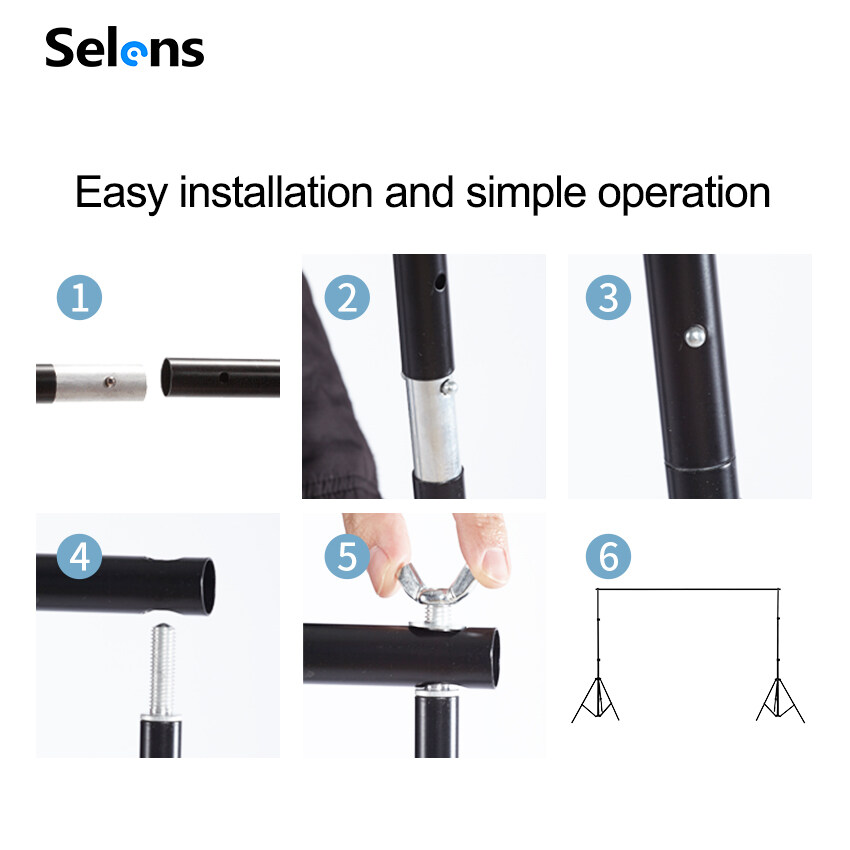 Selens

Easy installation and simple operation

1

2

3

4

5

6