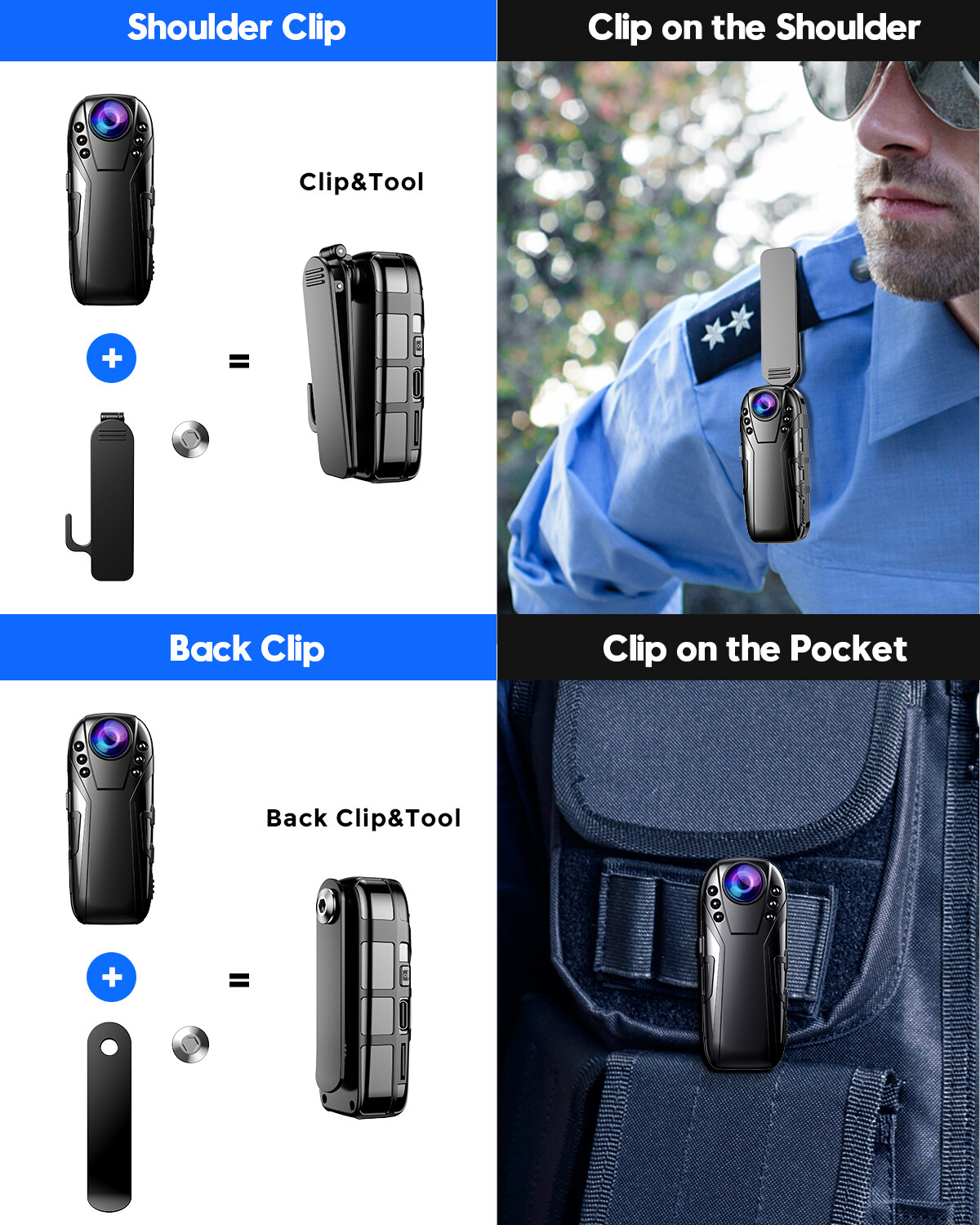 Shoulder Clip

Clip on the Shoulder

Clip&Tool

+

=

Back Clip

Clip on the Pocket

Back Clip&Tool

+

=